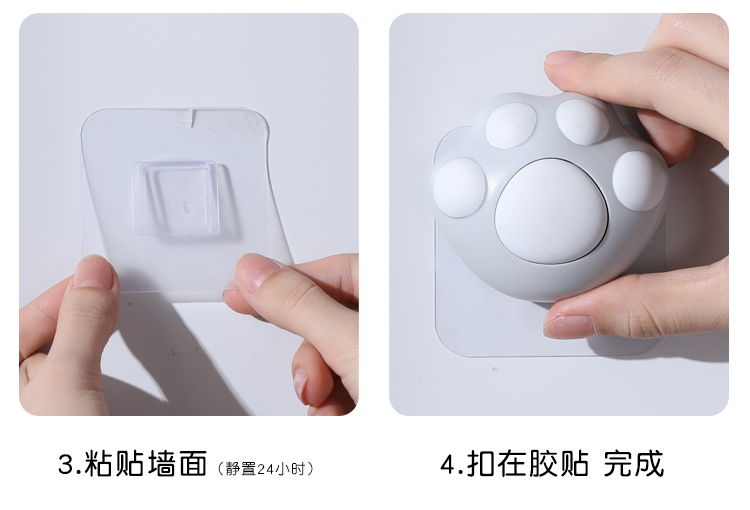 3.粘贴墙面（静置24小时）

4.扣在胶贴 完成