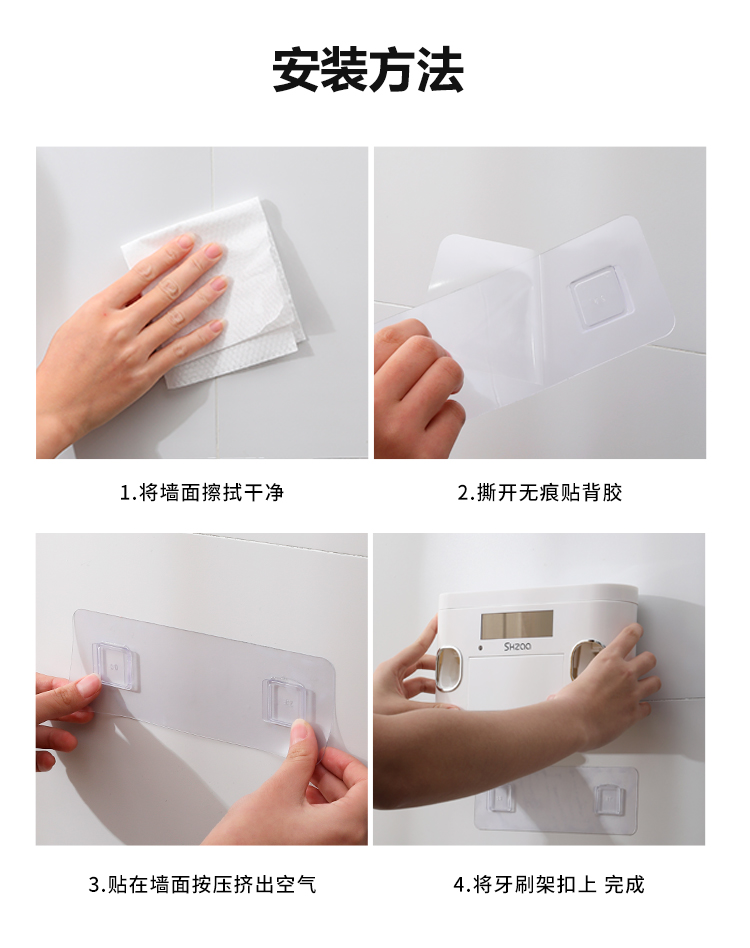 安装方法

1.将墙面擦拭干净

2.撕开无痕贴背胶

SHZOO

3.贴在墙面按压挤出空气

4.将牙刷架扣上 完成