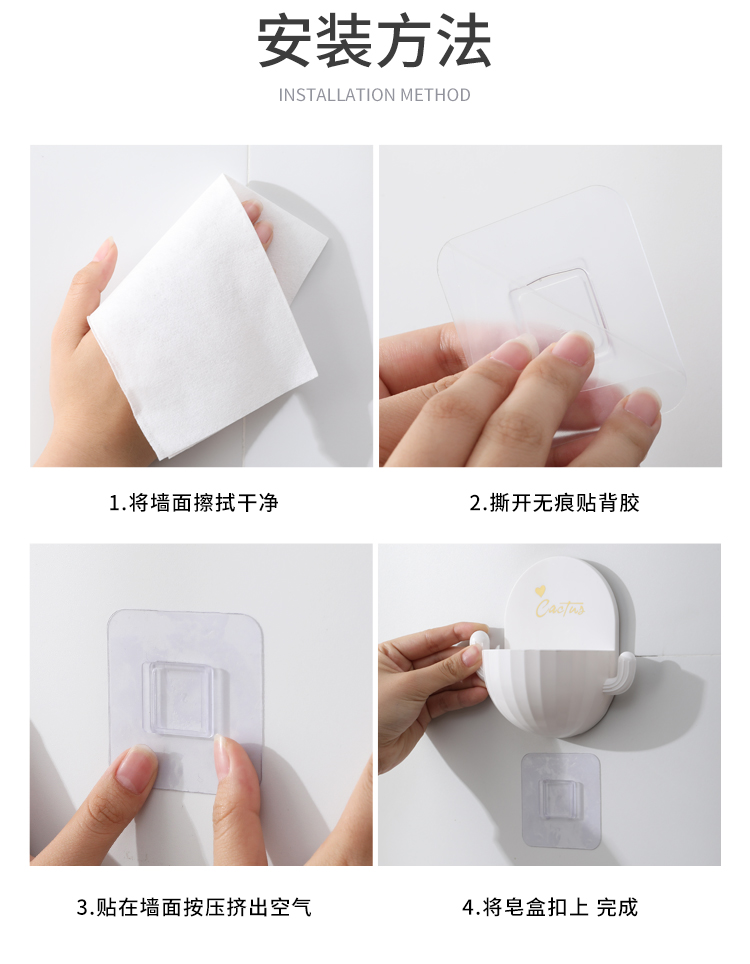 安装方法

INSTALLATION METHOD

1.将墙面擦拭干净

2.撕开无痕贴背胶

Cactus

3.贴在墙面按压挤出空气

4.将皂盒扣上 完成