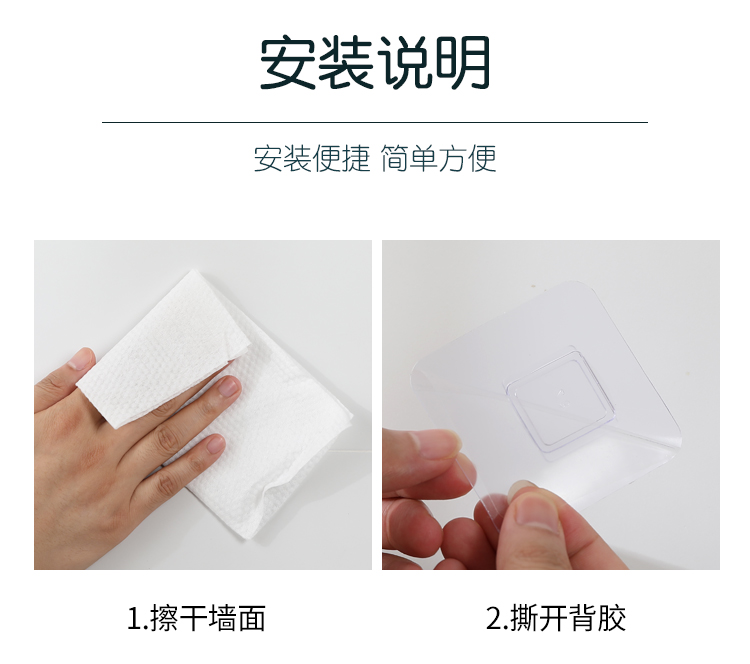 安装说明

安装便捷 简单方便

1.擦干墙面

2.撕开背胶