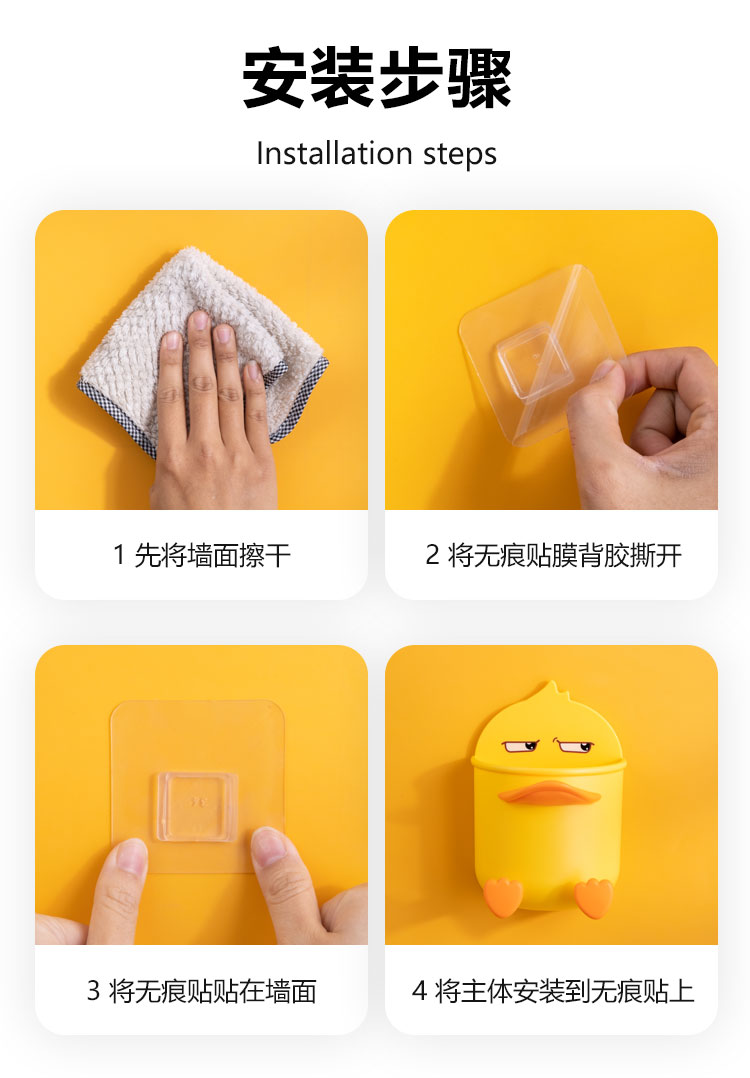 安装步骤

Installation steps

1 先将墙面擦干

2 将无痕贴膜背胶撕开

3 将无痕贴贴在墙面

4 将主体安装到无痕贴上