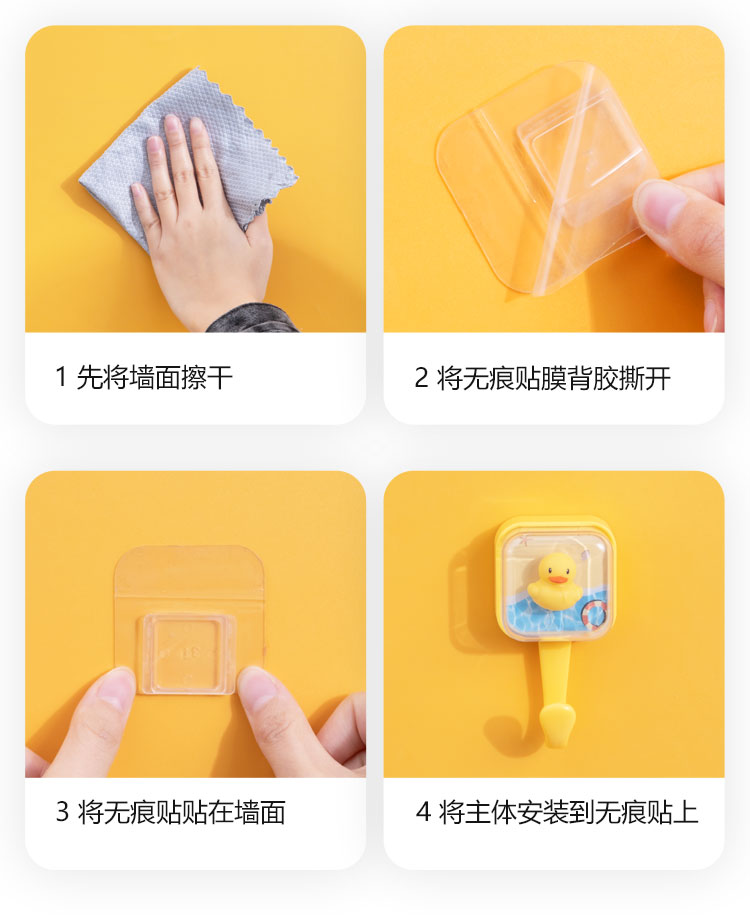 1 先将墙面擦干

2 将无痕贴膜背胶撕开

3 将无痕贴贴在墙面

4 将主体安装到无痕贴上